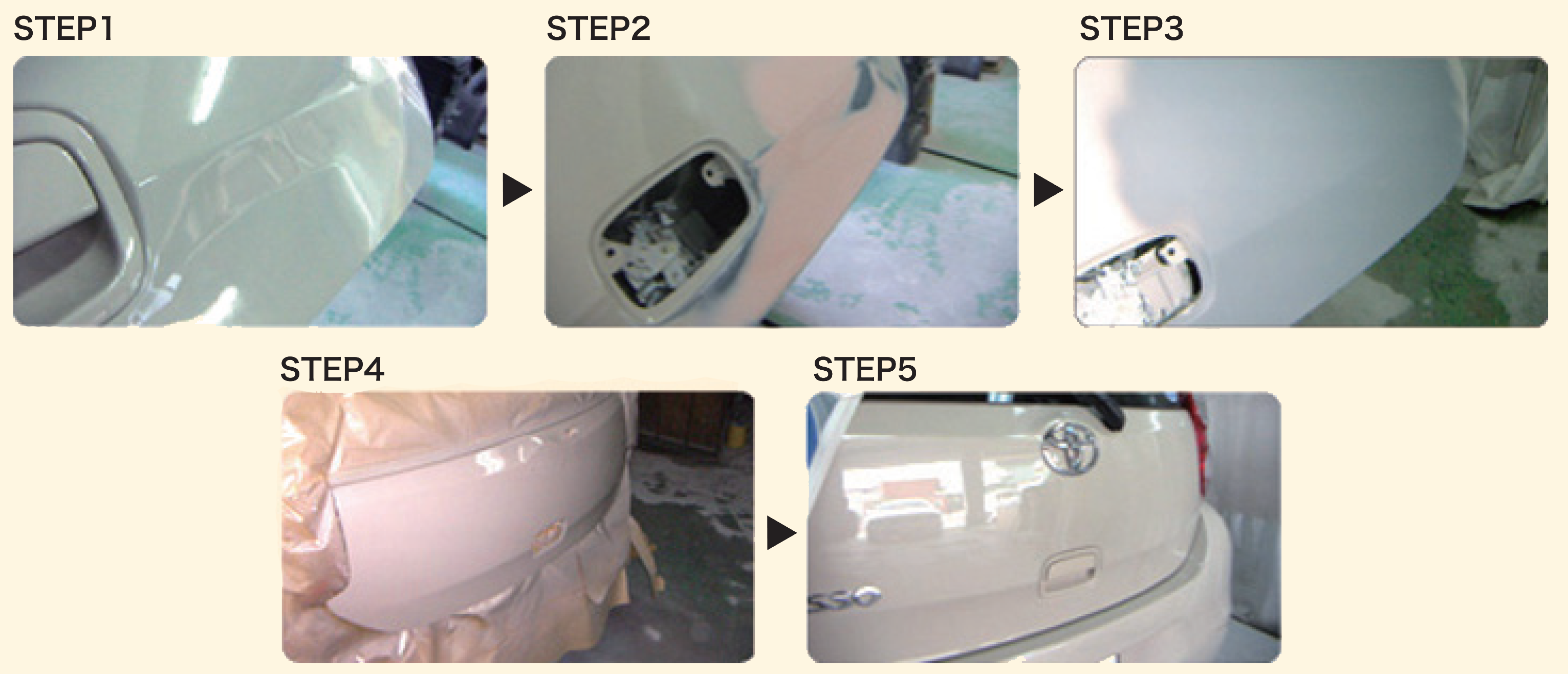 STEP1

STEP2

STEP3

STEP4

STEP5

SSO