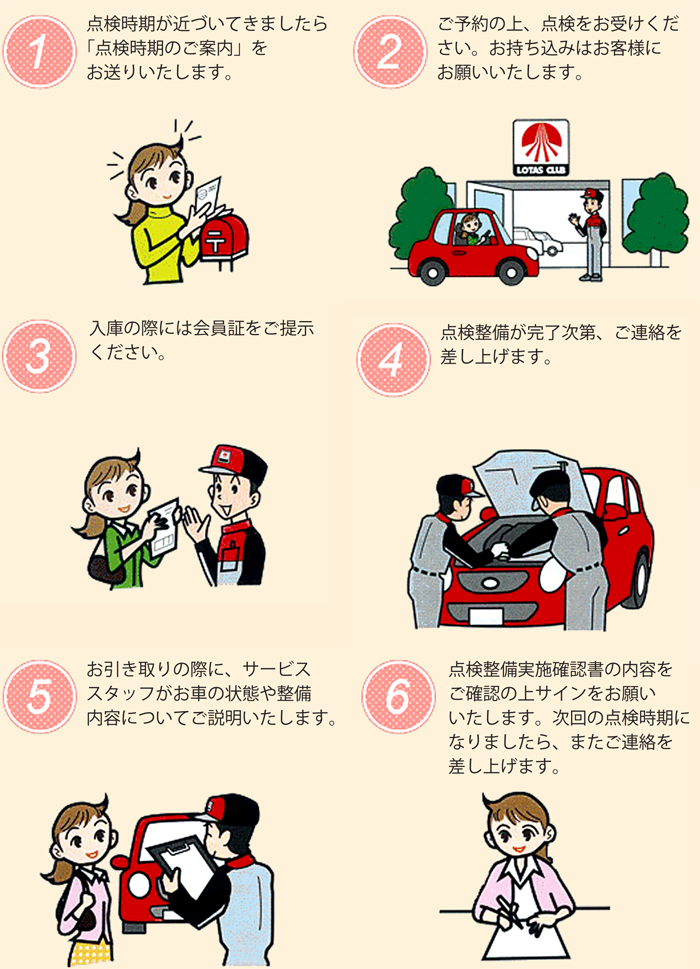 1
点検時期が近づいてきましたら「点検時期のご案内」をお送りいたします。

2
ご予約の上、点検をお受けください。お持ち込みはお客様にお願いいたします。

LOTAS CLUB

3
入庫の際には会員証をご提示ください。

4
点検整備が完了次第、ご連絡を差し上げます。

5
お引き取りの際に、サービススタッフがお車の状態や整備内容についてご説明いたします。

6
点検整備実施確認書の内容をご確認の上サインをお願いいたします。次回の点検時期になりましたら、またご連絡を差し上げます。