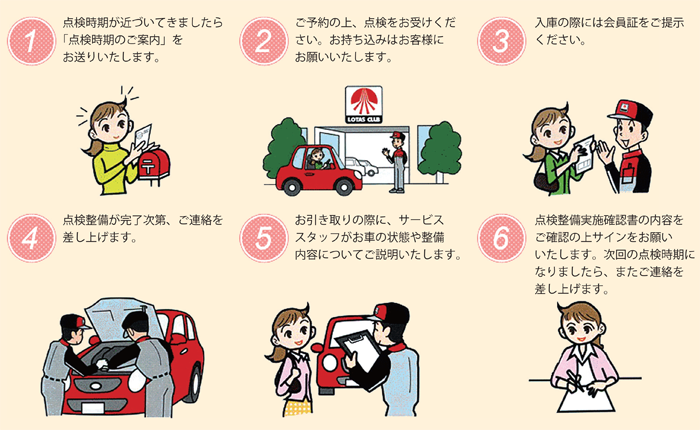 1
点検時期が近づいてきましたら「点検時期のご案内」をお送りいたします。

2
ご予約の上、点検をお受けください。お持ち込みはお客様にお願いいたします。

LOTAS CLUB

3
入庫の際には会員証をご提示ください。

4
点検整備が完了次第、ご連絡を差し上げます。

5
お引き取りの際に、サービススタッフがお車の状態や整備内容についてご説明いたします。

6
点検整備実施確認書の内容をご確認の上サインをお願いいたします。次回の点検時期になりましたら、またご連絡を差し上げます。